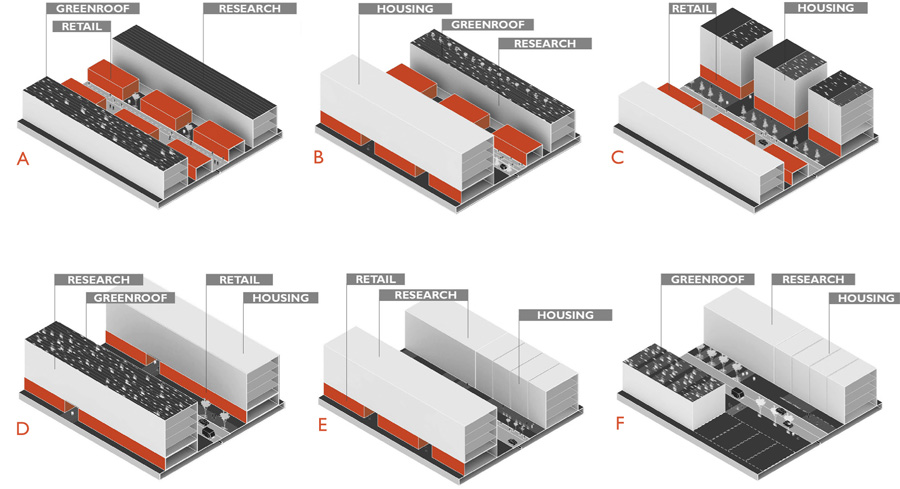 GREENROOF
RETAIL
RESEARCH
A

HOUSING
GREENROOF
RESEARCH
B

RETAIL
HOUSING
C

RESEARCH
GREENROOF
RETAIL
HOUSING
D

RETAIL
RESEARCH
HOUSING
E

GREENROOF
RESEARCH
HOUSING
F